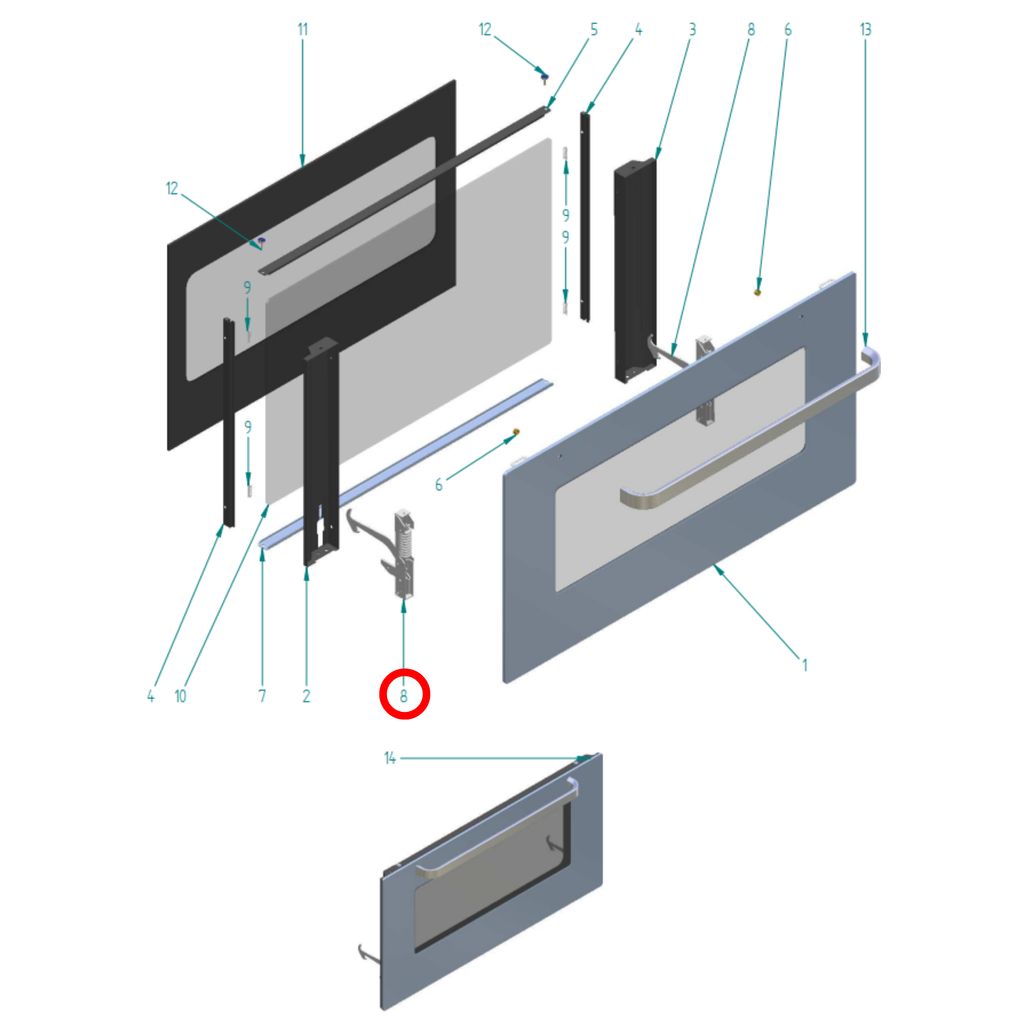 11
12
5
4
3
8
6
13
12
9
9
9
9
6
4
10
7
2
8
1
14