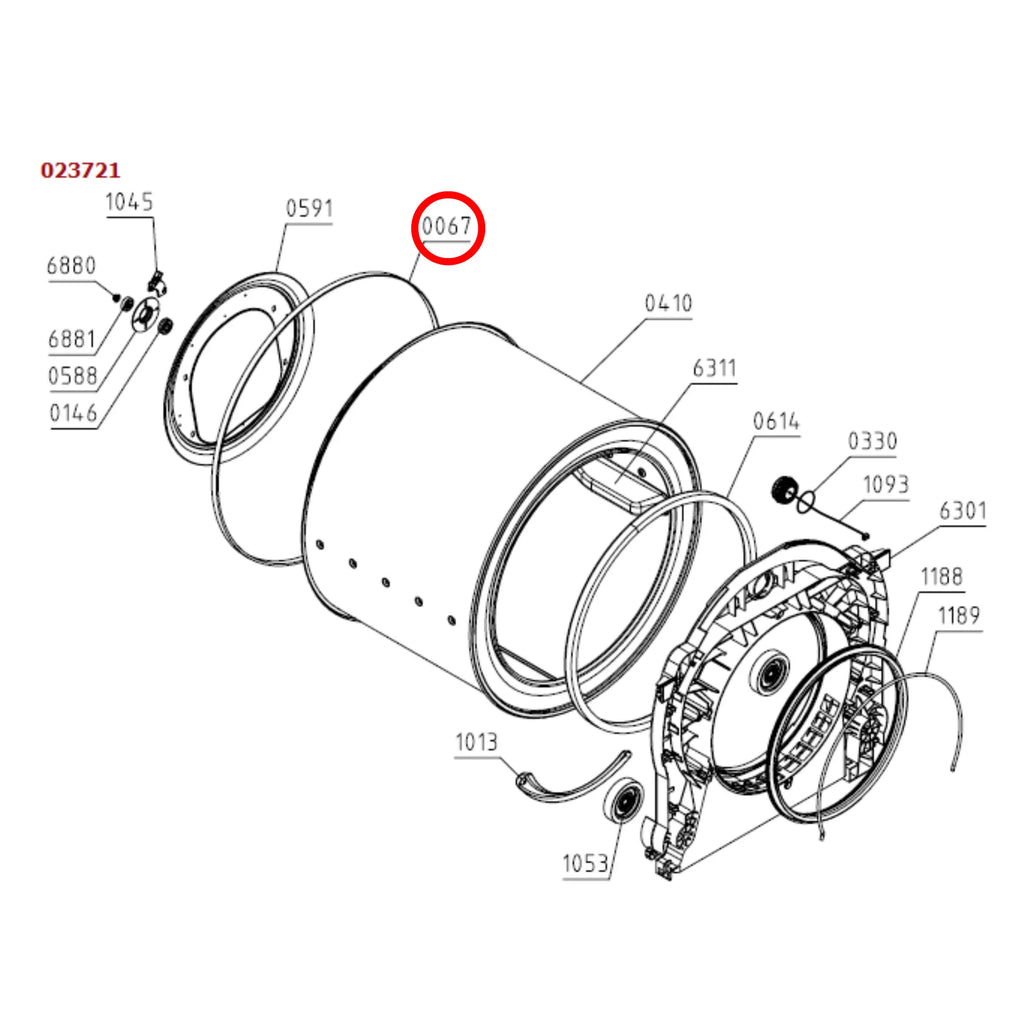 023721

1045
0591
0067
6880
6881
0588
0146
0410
6311
0614
0330
1093
6301
1188
1189
1013
1053