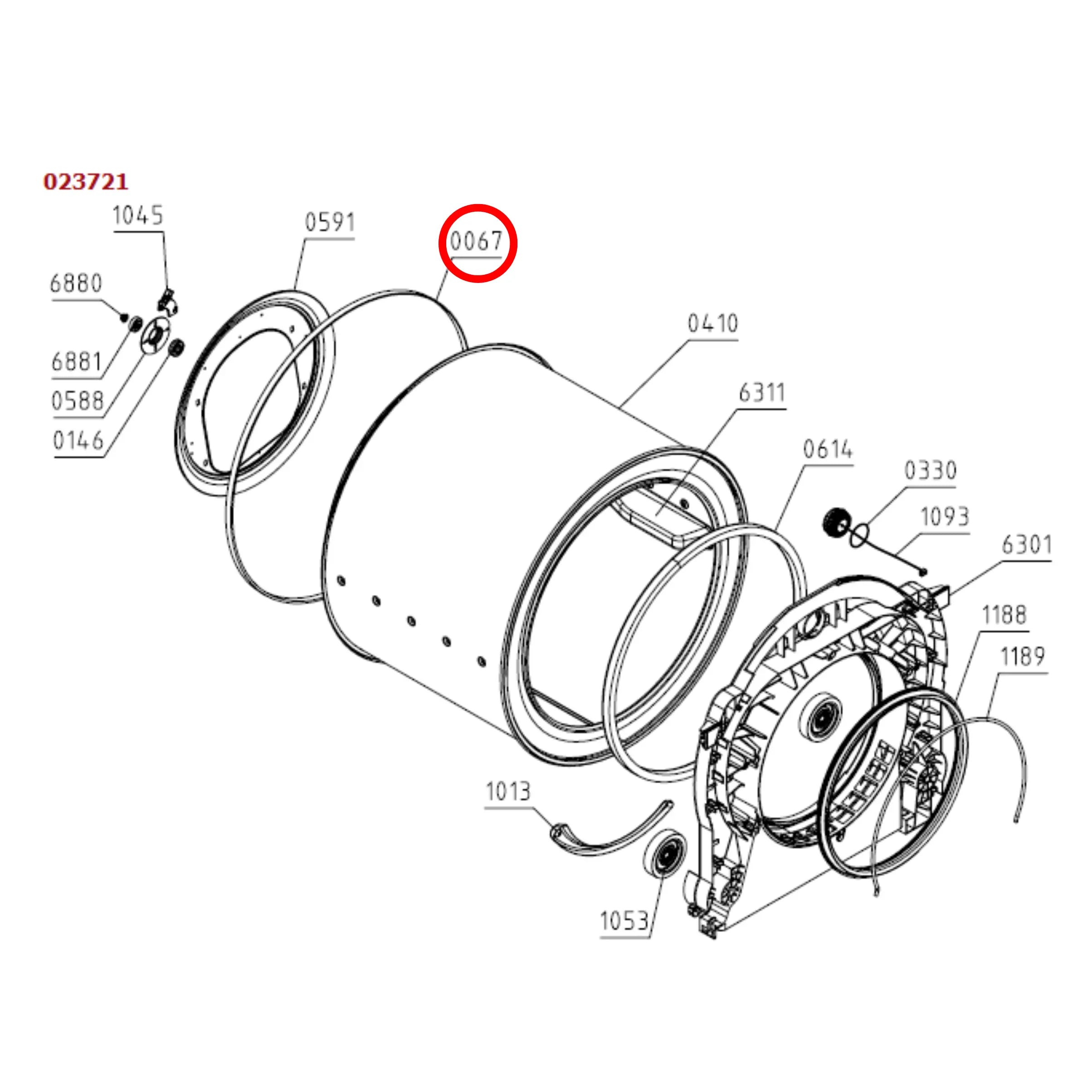 023721

1045
0591
0067
6880
6881
0588
0146
0410
6311
0614
0330
1093
6301
1188
1189
1013
1053