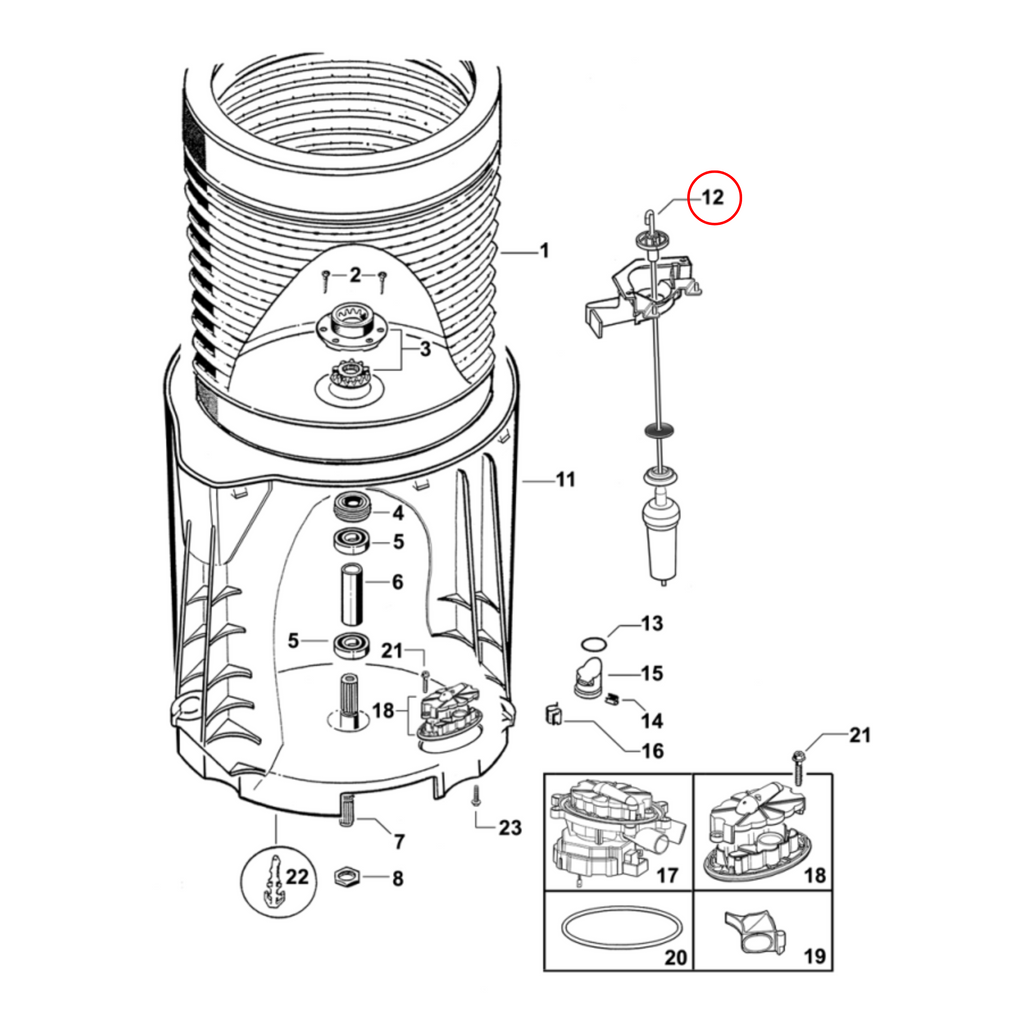 12
1
2
3
11
4
5
6
5
21
18
13
15
14
16
21
7
23
22
8
17
18
20
19