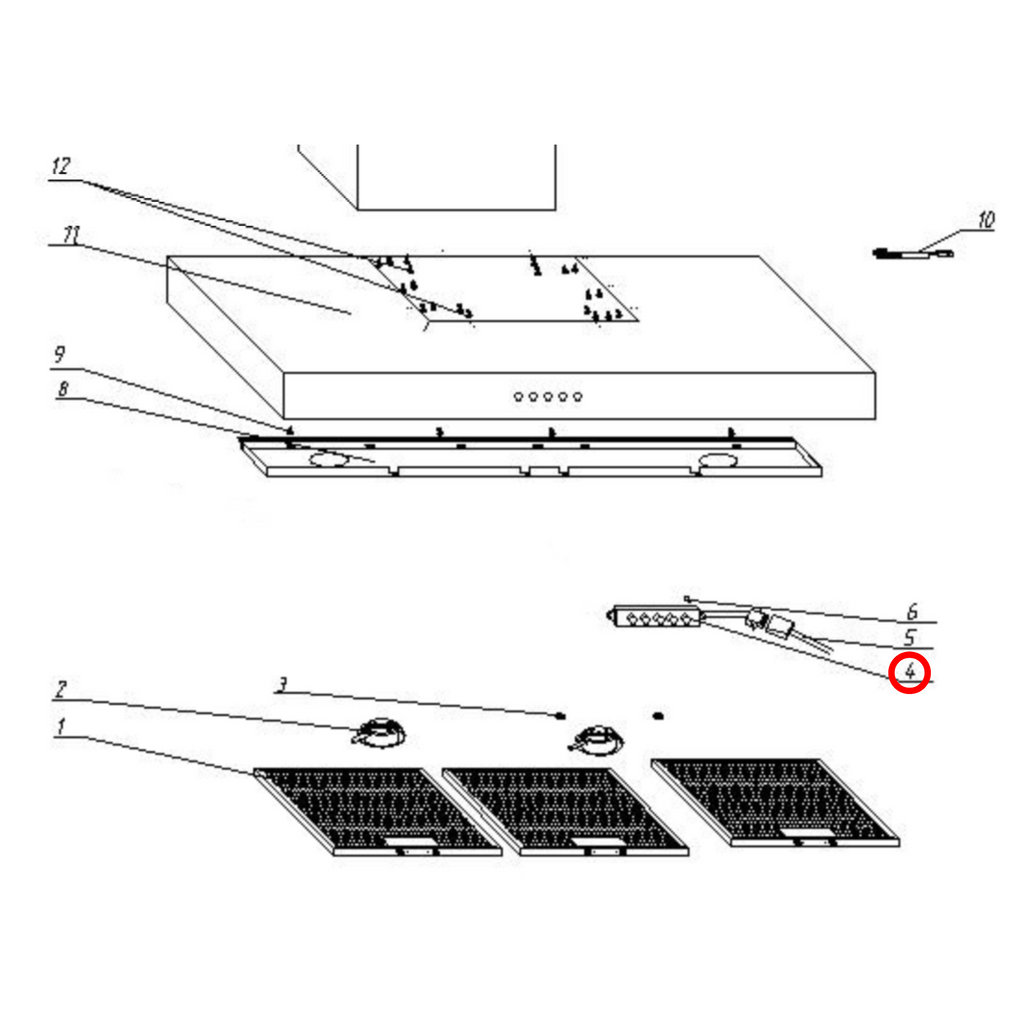 12
11
10
9
8
6
5
4
2
3
1