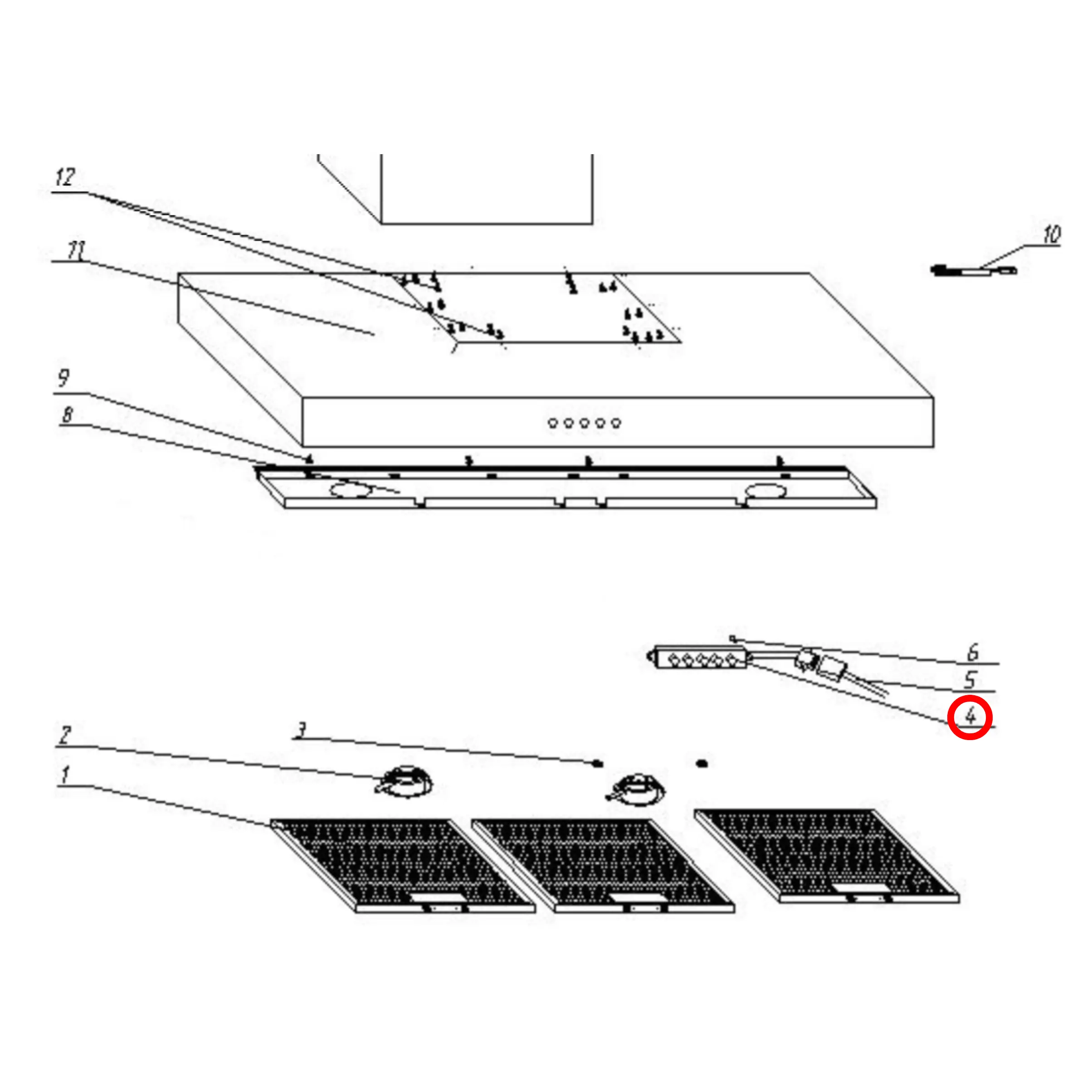 12
11
10
9
8
6
5
4
3
2
1