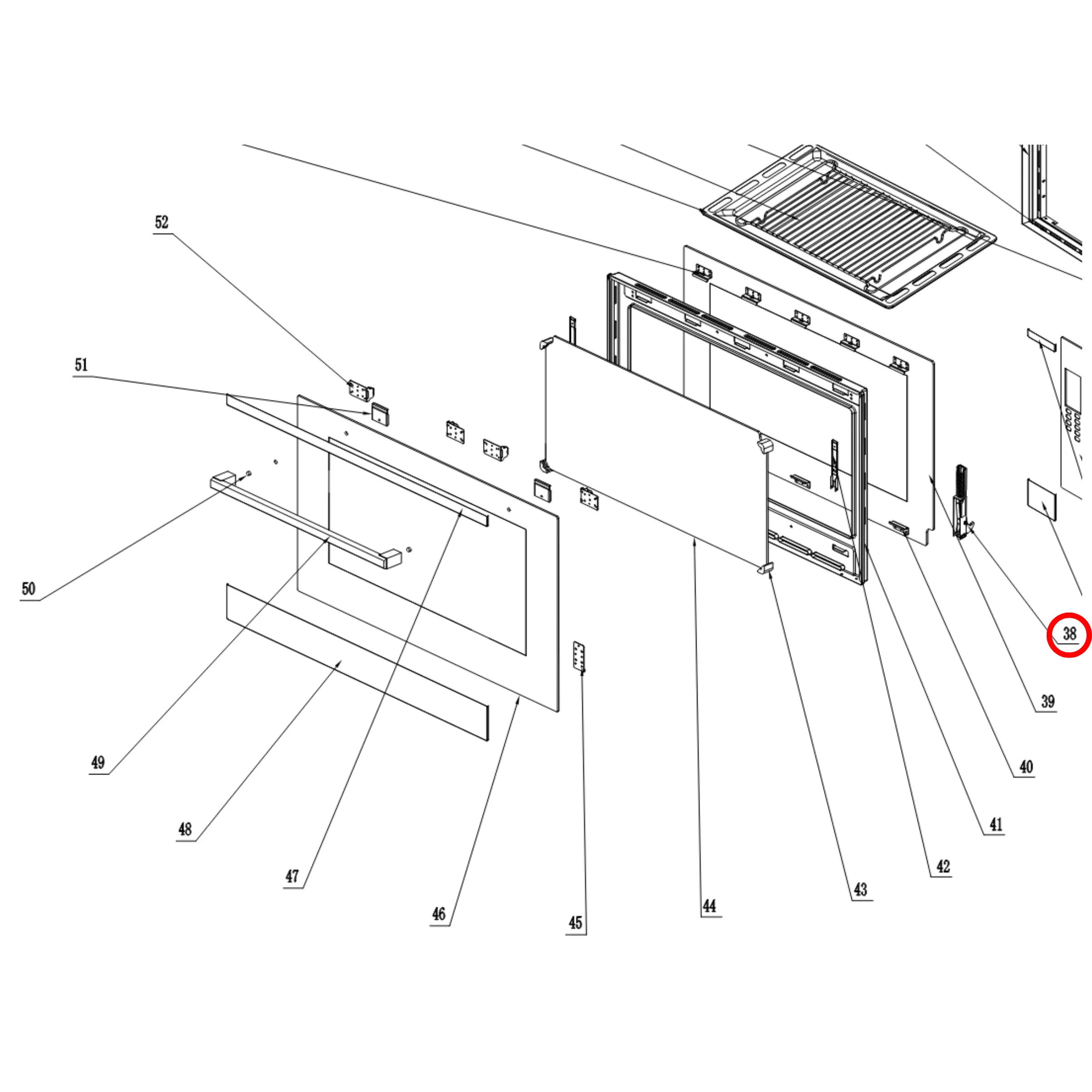 52

51

50

49

48

47

46

45

44

43

42

41

40

39

38