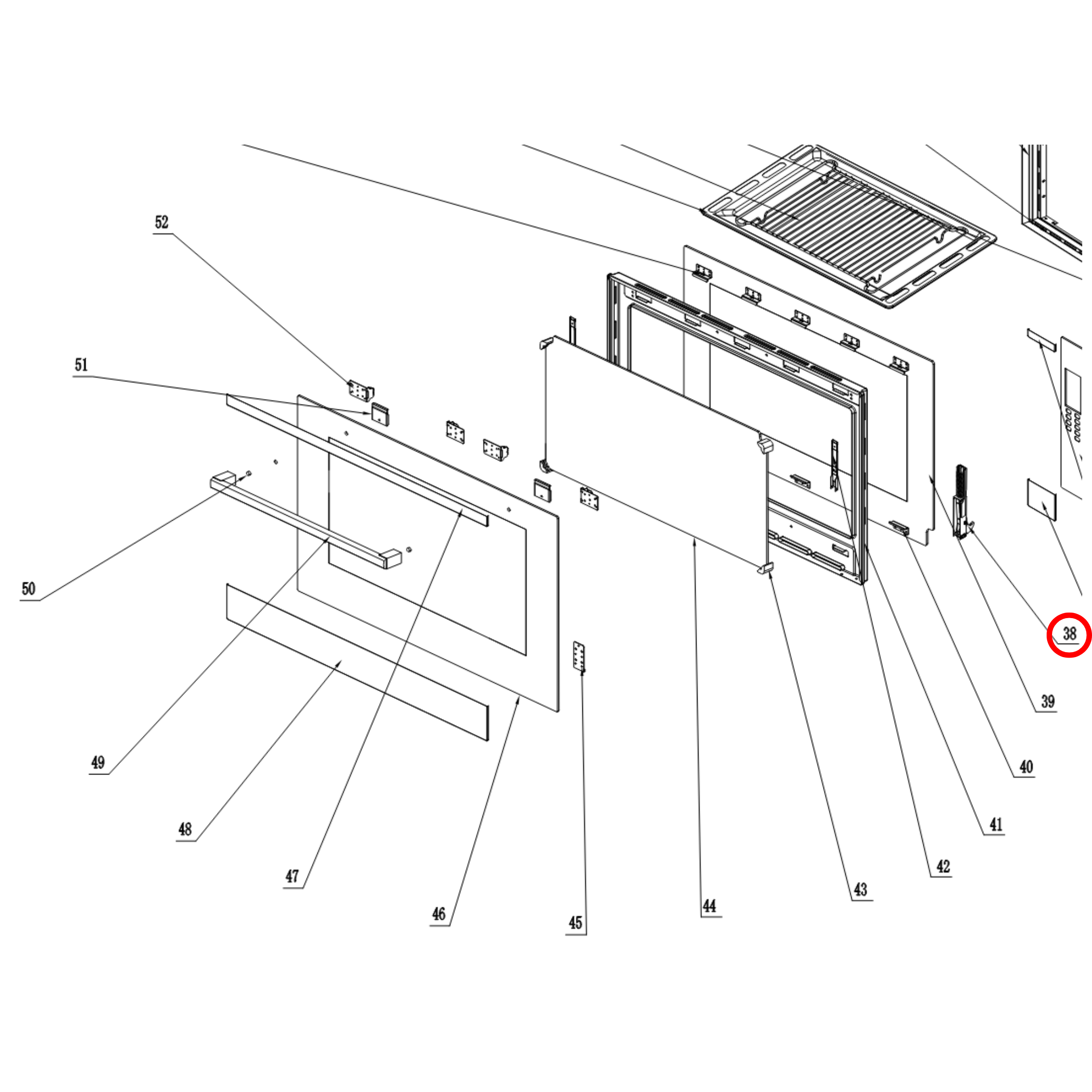 52
51
50
49
48
47
46
45
44
43
42
41
40
39
38